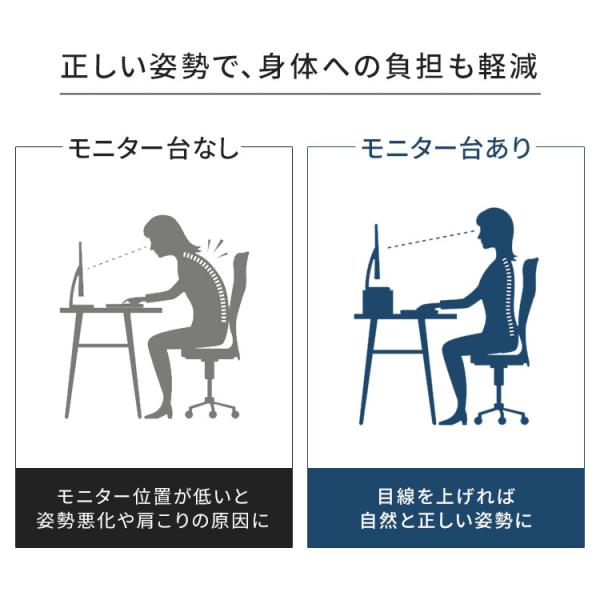 正しい姿勢で、身体への負担も軽減

モニター台なし

モニター位置が低いと
姿勢悪化や肩こりの原因に

モニター台あり

目線を上げれば
自然と正しい姿勢に