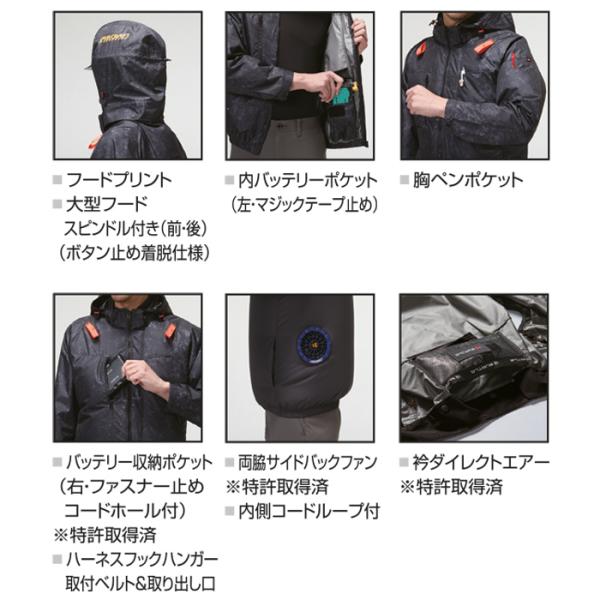 ■ フードプリント
■ 大型フード
スピンドル付き（前・後）
（ボタン止め着脱仕様）

■ 内バッテリーポケット
（左・マジックテープ止め）

■ 胸ペンポケット

■ バッテリー収納ポケット
（右・ファスナー止め
コードホール付）
※特許取得済
■ ハーネスフックハンガー
取付ベルト&取り出し口

■ 両脇サイドバックファン
※特許取得済
■ 内側コードループ付

■ 衿ダイレクトエアー
※特許取得済