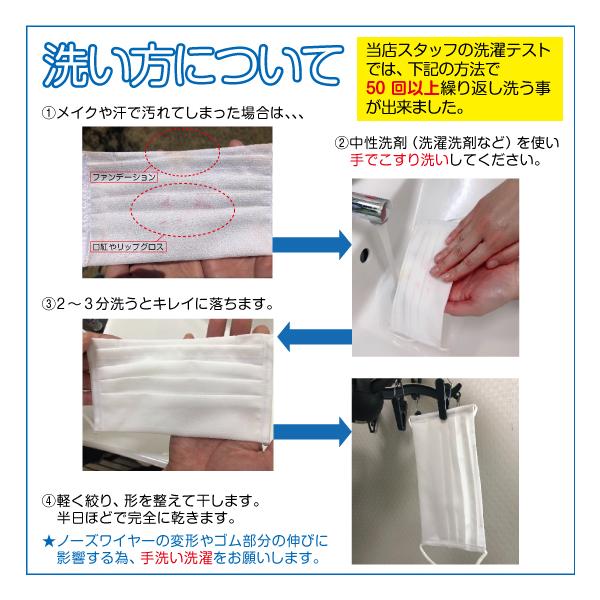 洗い方について

当店スタッフの洗濯テストでは、下記の方法で50 回以上繰り返し洗う事が出来ました。

①メイクや汗で汚れてしまった場合は、、、

ファンデーション

口紅やリップグロス

②中性洗剤（洗濯洗剤など）を使い手でこすり洗いしてください。

③2～3分洗うとキレイに落ちます。

④軽く絞り、形を整えて干します。
半日ほどで完全に乾きます。

★ノーズワイヤーの変形やゴム部分の伸びに影響する為、手洗い洗濯をお願いします。