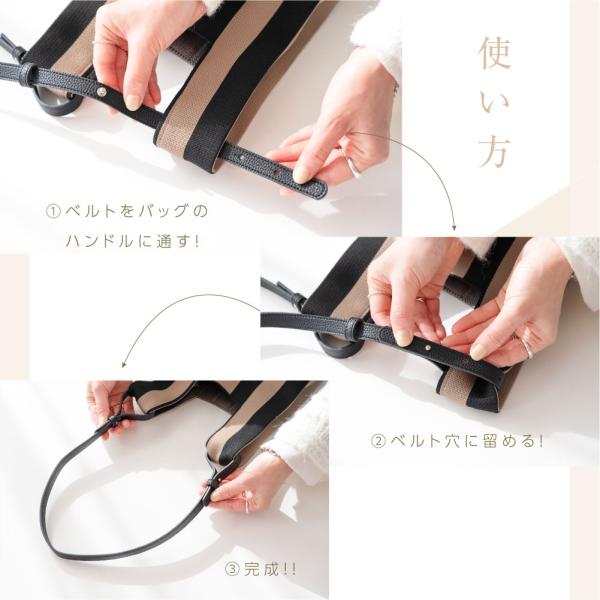 使い方

①ベルトをバッグのハンドルに通す!

②ベルト穴に留める!

③完成!!