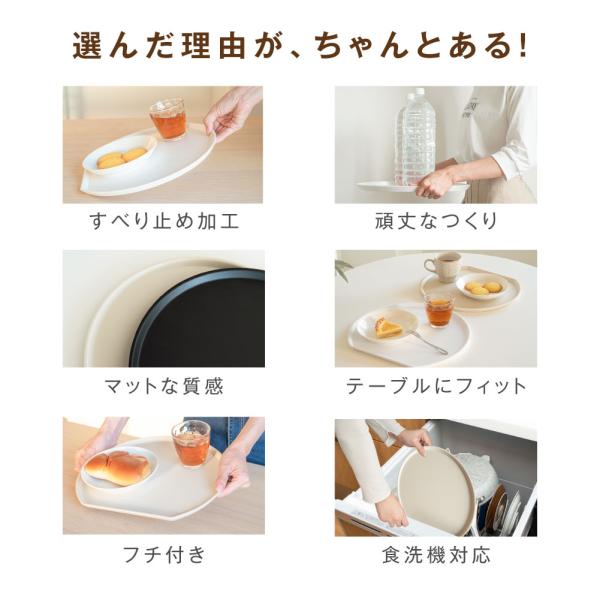 選んだ理由が、ちゃんとある!

すべり止め加工

頑丈なつくり

マットな質感

テーブルにフィット

フチ付き

食洗機対応