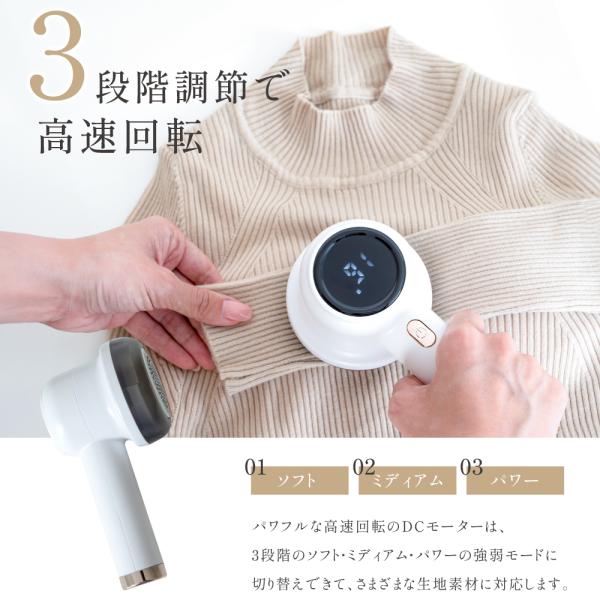 3段階調節で
高速回転

01 ソフト
02 ミディアム
03 パワー

パワフルな高速回転のDCモーターは、
3段階のソフト・ミディアム・パワーの強弱モードに
切り替えできて、さまざまな生地素材に対応します。