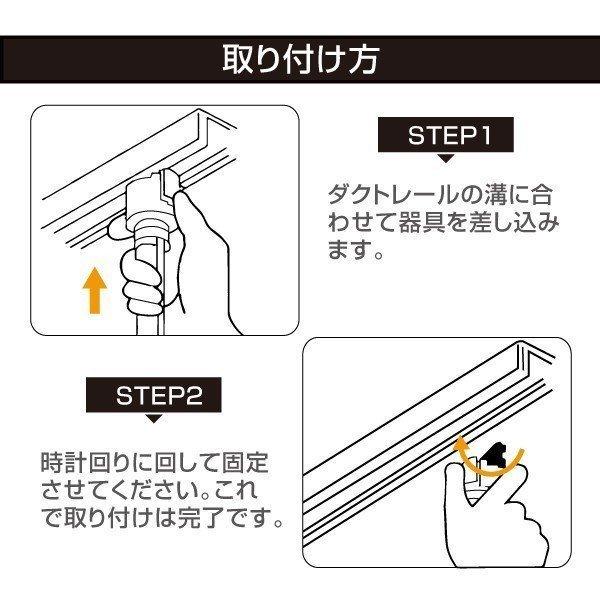 取り付け方

STEP1

ダクトレールの溝に合わせて器具を差し込みます。

STEP2

時計回りに回して固定させてください。これで取り付けは完了です。