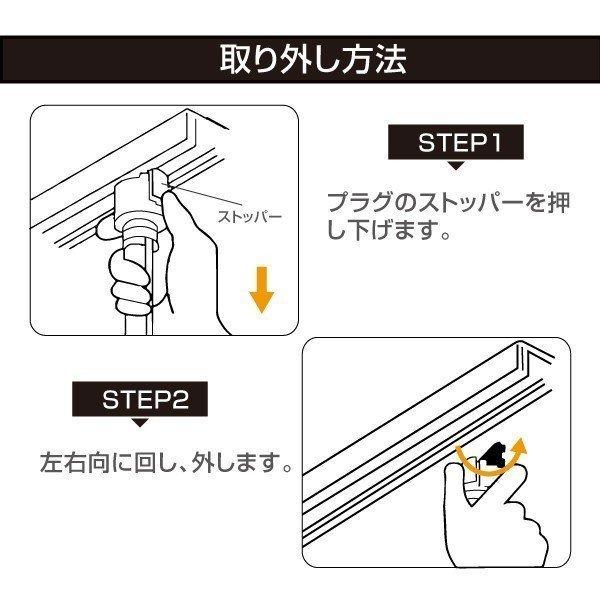 取り外し方法

ストッパー

STEP1

プラグのストッパーを押し下げます。

STEP2

左右向に回し、外します。