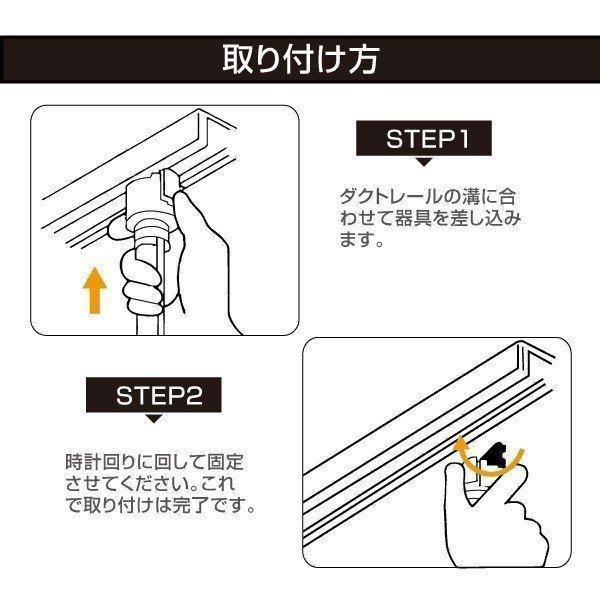 取り付け方

STEP1

ダクトレールの溝に合わせて器具を差し込みます。

STEP2

時計回りに回して固定させてください。これで取り付けは完了です。