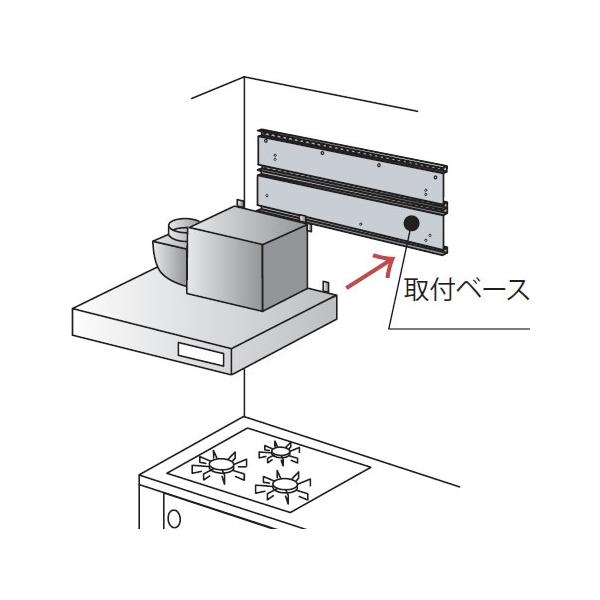 取付ベース