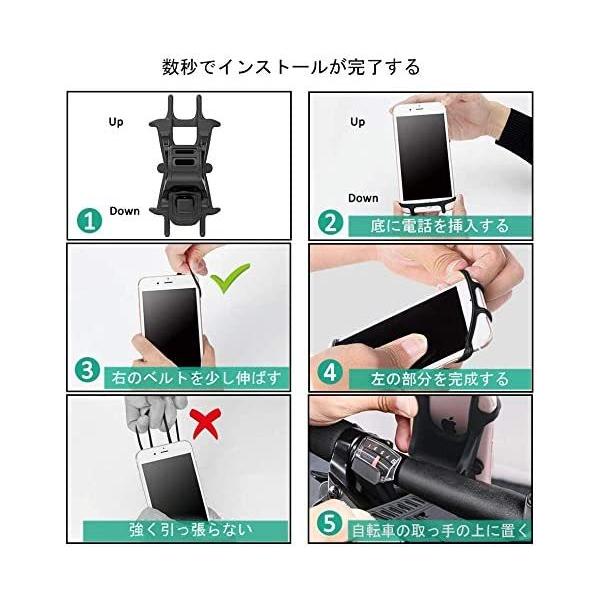 数秒でインストールが完了する

Up

Down

1

Up

Down

2 底に電話を挿入する

3 右のベルトを少し伸ばす

4 左の部分を完成する

強く引っ張らない

5 自転車の取っ手の上に置く