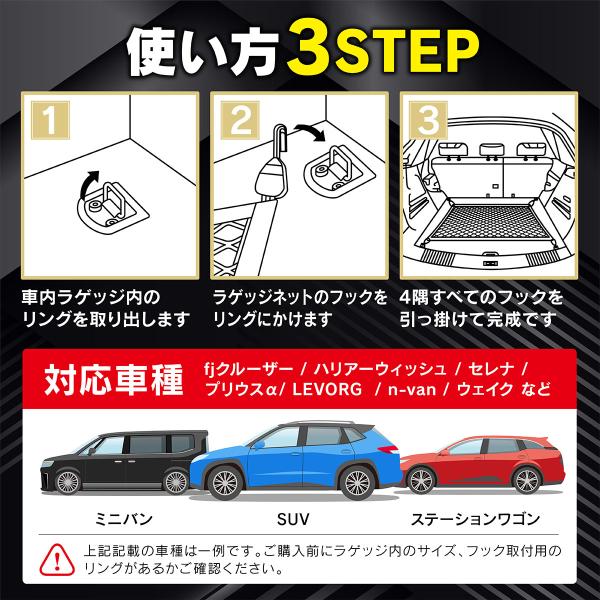 使い方3STEP

1

車内ラゲッジ内のリングを取り出します

2

ラゲッジネットのフックをリングにかけます

3

4隅すべてのフックを引っ掛けて完成です

対応車種

fjクルーザー / ハリアーウィッシュ / セレナ / プリウスα/ LEVORG / n-van / ウェイク など

ミニバン

SUV

ステーションワゴン

上記記載の車種は一例です。ご購入前にラゲッジ内のサイズ、フック取付用のリングがあるかご確認ください。