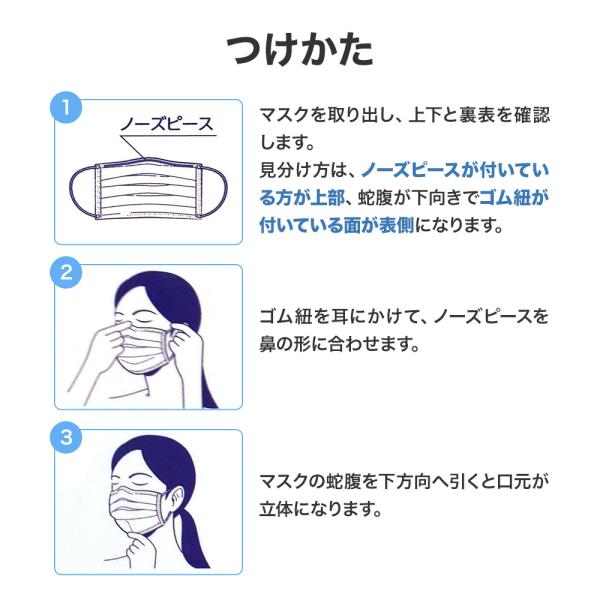 つけかた

1

ノーズピース

マスクを取り出し、上下と裏表を確認します。
見分け方は、ノーズピースが付いている方が上部、蛇腹が下向きでゴム紐が付いている面が表側になります。

2

ゴム紐を耳にかけて、ノーズピースを鼻の形に合わせます。

3

マスクの蛇腹を下方向へ引くと口元が立体になります。