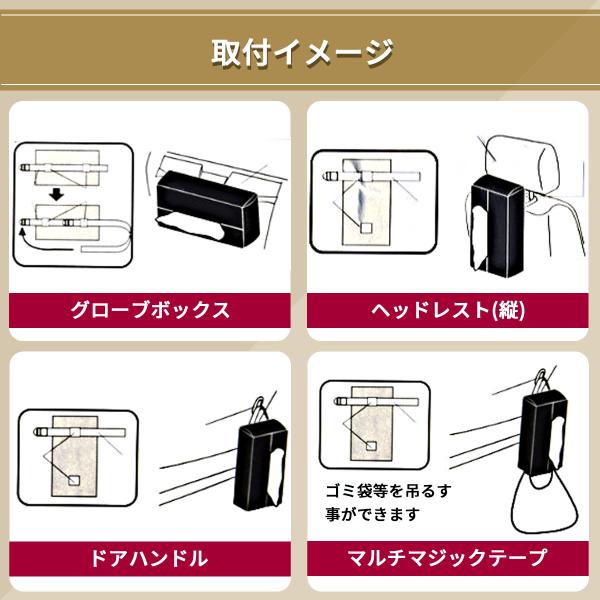 取付イメージ

グローブボックス

ヘッドレスト(縦)

ドアハンドル

ゴミ袋等を吊るす事ができます

マルチマジックテープ