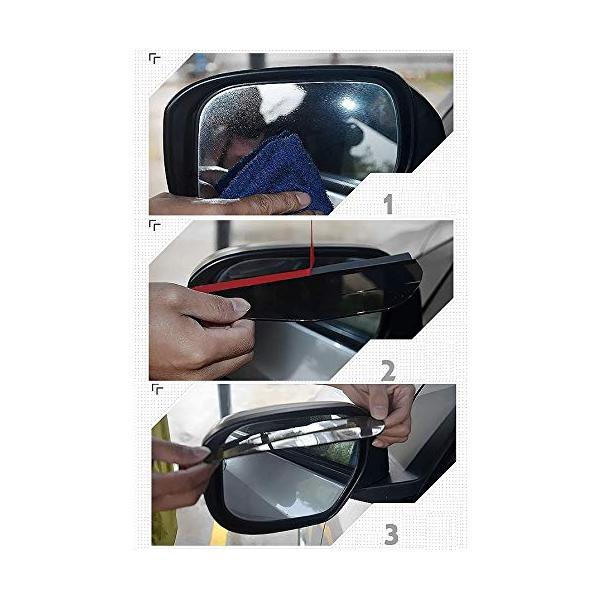 1

2

3