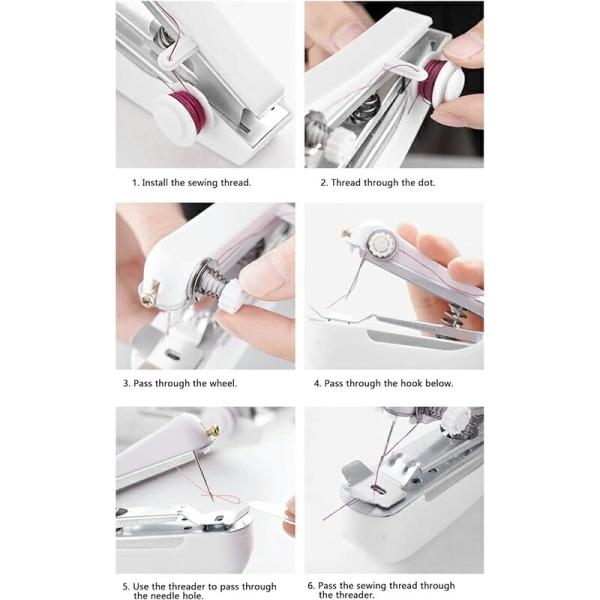 1. Install the sewing thread.

2. Thread through the dot.

3. Pass through the wheel.

4. Pass through the hook below.

5. Use the threader to pass through the needle hole.

6. Pass the sewing thread through the threader.