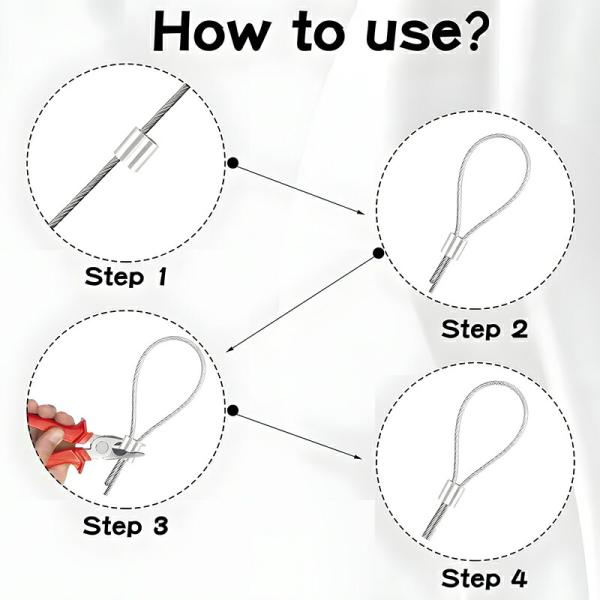 How to use?

Step 1

Step 2

Step 3

Step 4