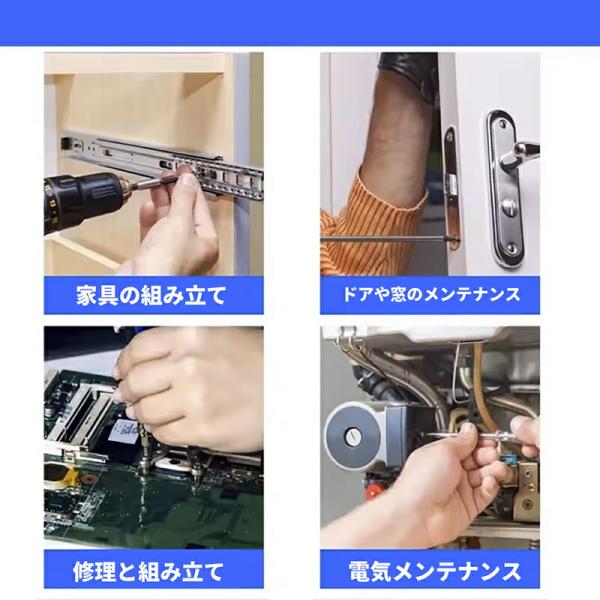 家具の組み立て

ドアや窓のメンテナンス

修理と組み立て

電気メンテナンス