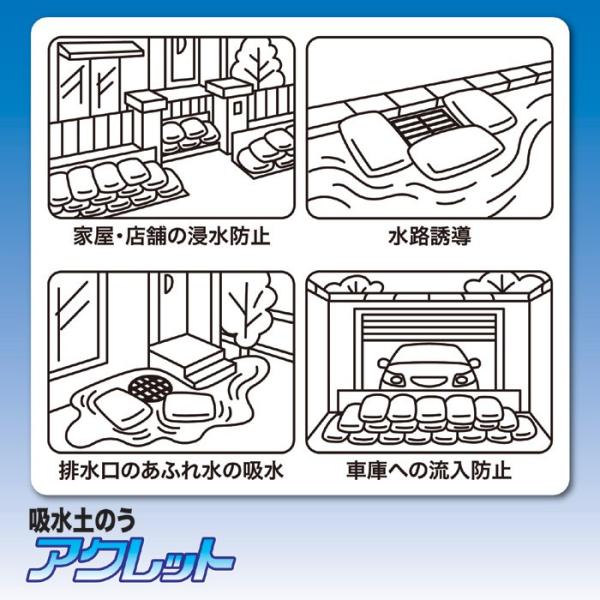 家屋・店舗の浸水防止

水路誘導

排水口のあふれ水の吸水

車庫への流入防止

吸水土のう
アクレット