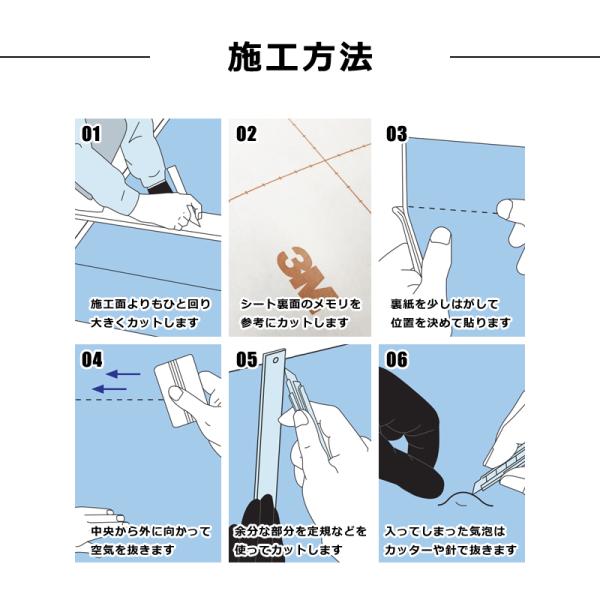 施工方法

01
施工面よりもひと回り大きくカットします

02
3M
シート裏面のメモリを参考にカットします

03
裏紙を少しはがして位置を決めて貼ります

04
中央から外に向かって空気を抜きます

05
余分な部分を定規などを使ってカットします

06
入ってしまった気泡はカッターや針で抜きます