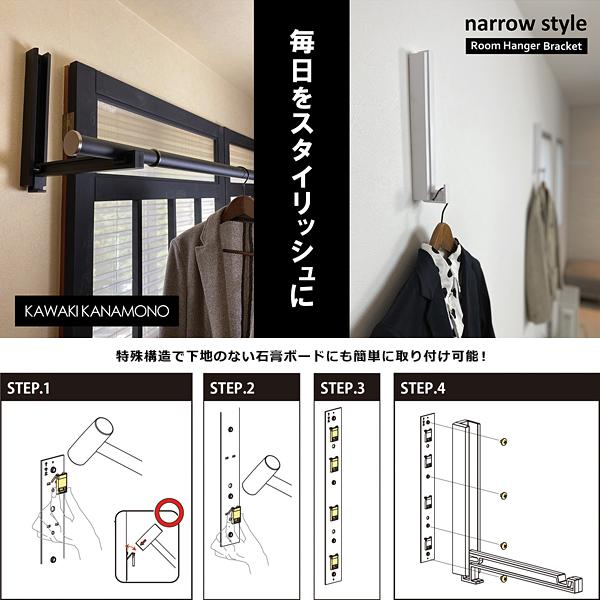 毎日をスタイリッシュに

narrow style
Room Hanger Bracket

KAWAKI KANAMONO

特殊構造で下地のない石膏ボードにも簡単に取り付け可能!

STEP.1

STEP.2

STEP.3

STEP.4