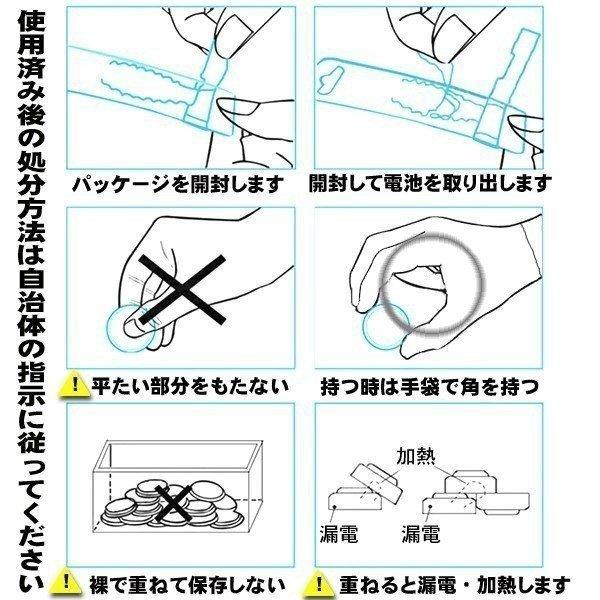 使用済み後の処分方法は自治体の指示に従ってください

パッケージを開封します

開封して電池を取り出します

！ 平たい部分をもたない

持つ時は手袋で角を持つ

！ 裸で重ねて保存しない

加熱

漏電

漏電

！ 重ねると漏電・加熱します