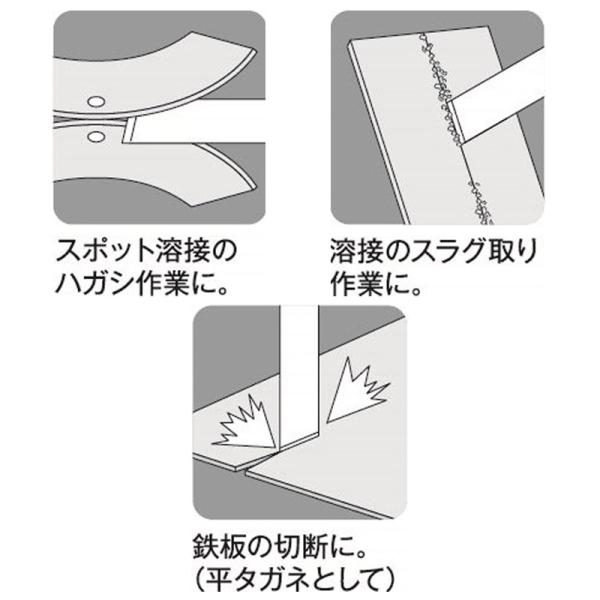 スポット溶接のハガシ作業に。

溶接のスラグ取り作業に。

鉄板の切断に。
（平タガネとして）