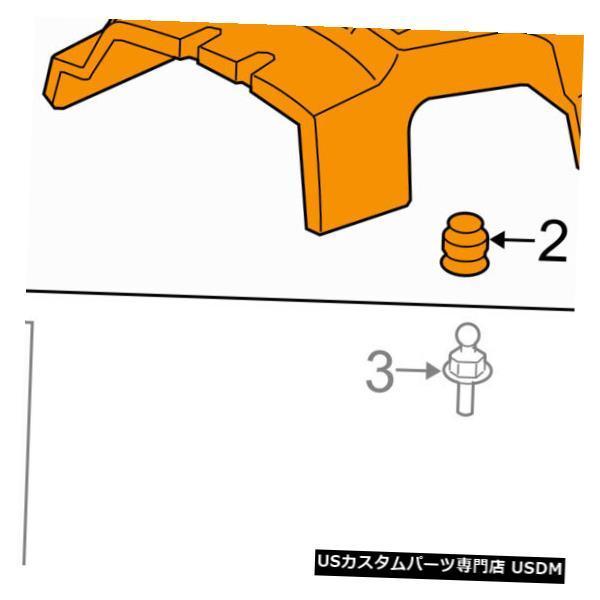 2

3

USカスタムパーツ専門店 USDM