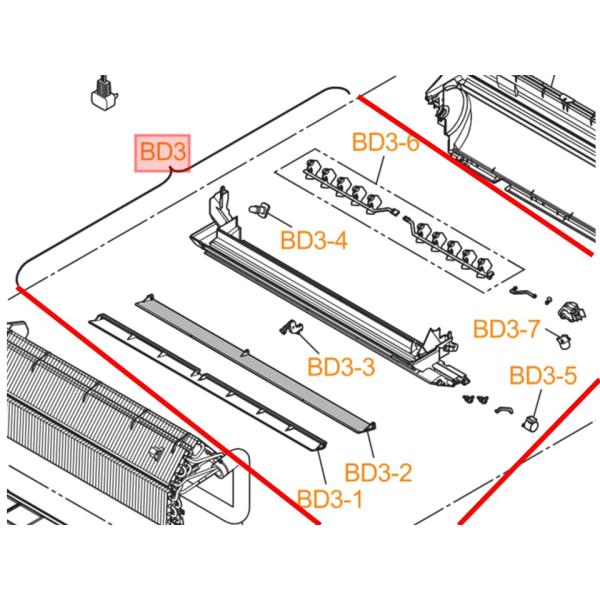 BD3
BD3-6
BD3-4
BD3-7
BD3-3
BD3-5
BD3-2
BD3-1