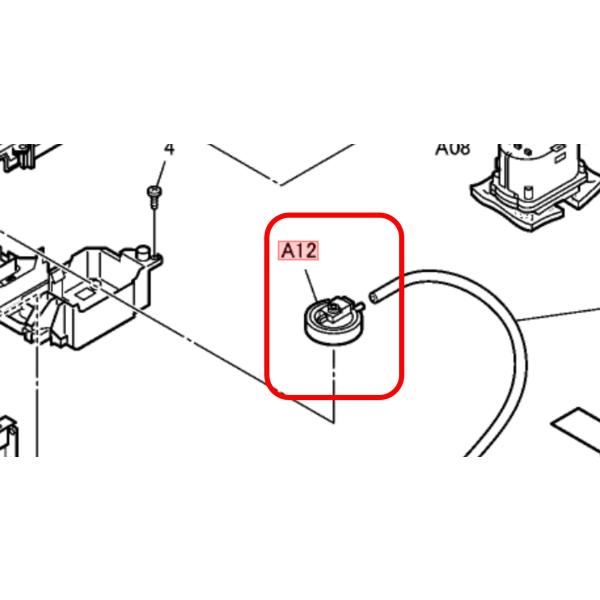 4

A08

A12