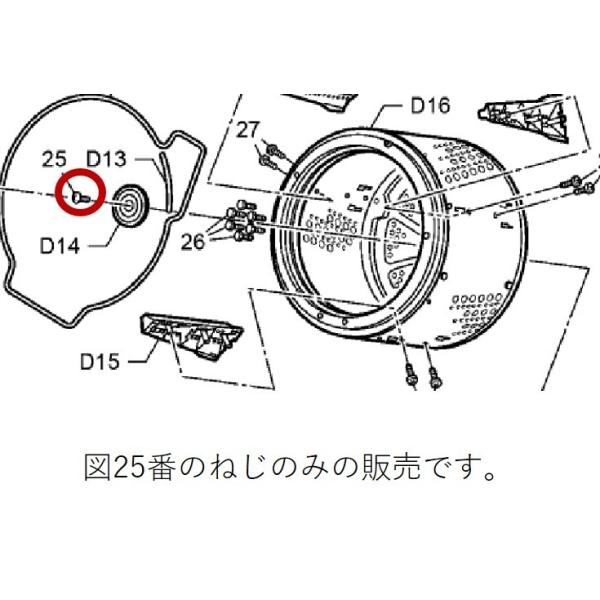 D16
27
25
D13
D14
26
D15

図25番のねじのみの販売です。