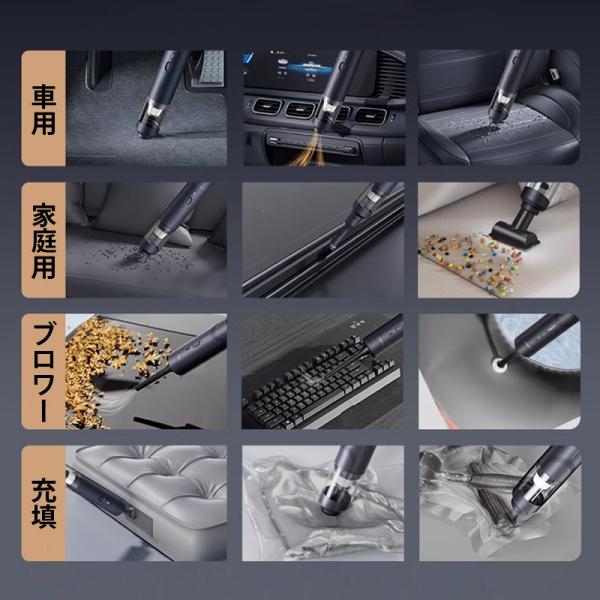 車用

家庭用

ブロワー

充填