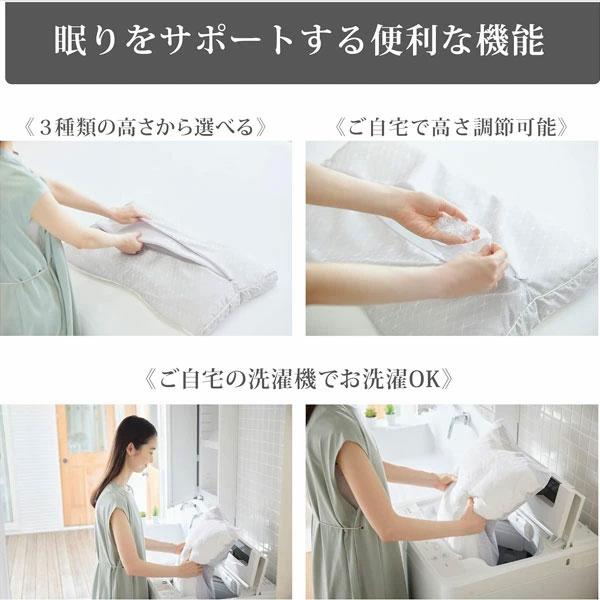 眠りをサポートする便利な機能

《３種類の高さから選べる》

《ご自宅で高さ調節可能》

《ご自宅の洗濯機でお洗濯OK》