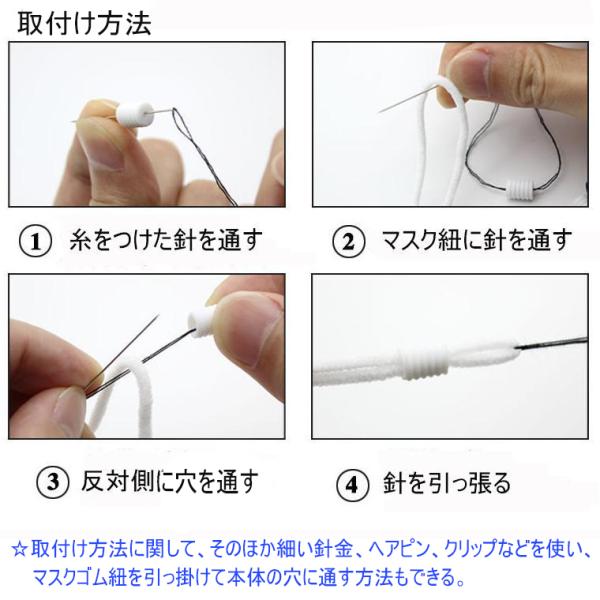 取付け方法

① 糸をつけた針を通す

② マスク紐に針を通す

③ 反対側に穴を通す

④ 針を引っ張る

☆取付け方法に関して、そのほか細い針金、ヘアピン、クリップなどを使い、マスクゴム紐を引っ掛けて本体の穴に通す方法もできる。