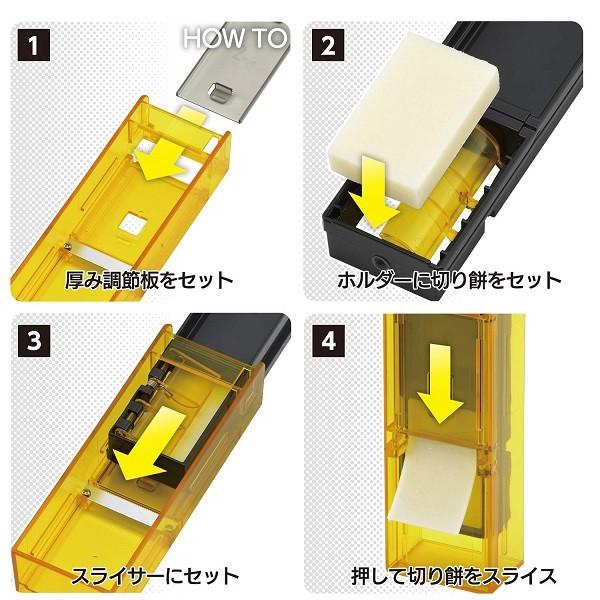 1
HOW TO
厚み調節板をセット

2
ホルダーに切り餅をセット

3
スライサーにセット

4
押して切り餅をスライス