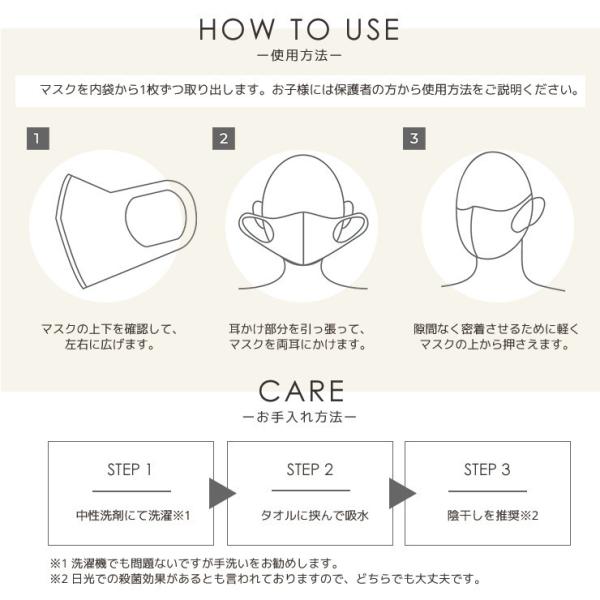 HOW TO USE
ー使用方法ー

マスクを内袋から1枚ずつ取り出します。お子様には保護者の方から使用方法をご説明ください。

1

マスクの上下を確認して、左右に広げます。

2

耳かけ部分を引っ張って、マスクを両耳にかけます。

3

隙間なく密着させるために軽くマスクの上から押さえます。

CARE
ーお手入れ方法ー

STEP 1

中性洗剤にて洗濯※1

STEP 2

タオルに挟んで吸水

STEP 3

陰干しを推奨※2

※1 洗濯機でも問題ないですが手洗いをお勧めします。
※2 日光での殺菌効果があるとも言われておりますので、どちらでも大丈夫です。