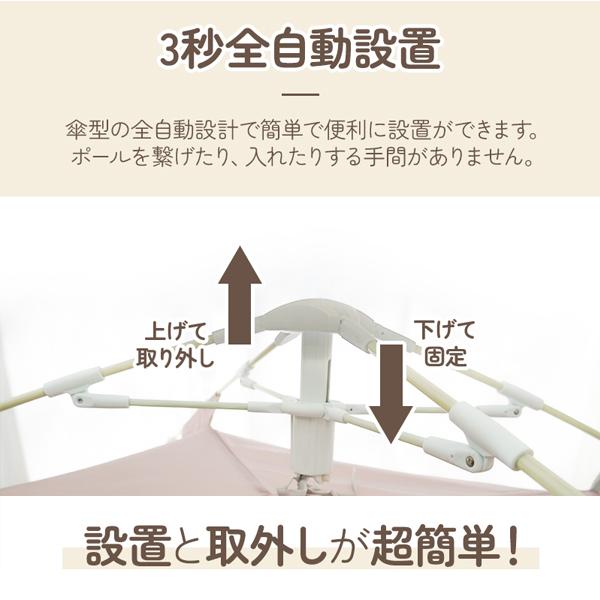 3秒全自動設置

傘型の全自動設計で簡単で便利に設置ができます。
ポールを繋げたり、入れたりする手間がありません。

上げて
取り外し

下げて
固定

設置と取外しが超簡単！