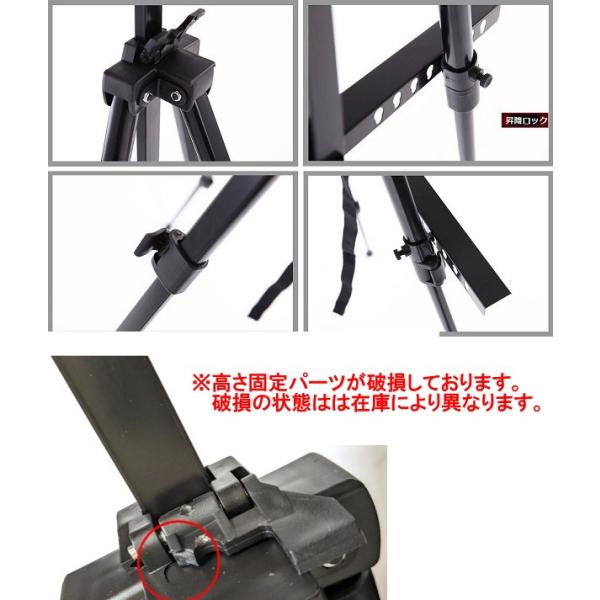 昇降ロック

※高さ固定パーツが破損しております。
破損の状態はは在庫により異なります。