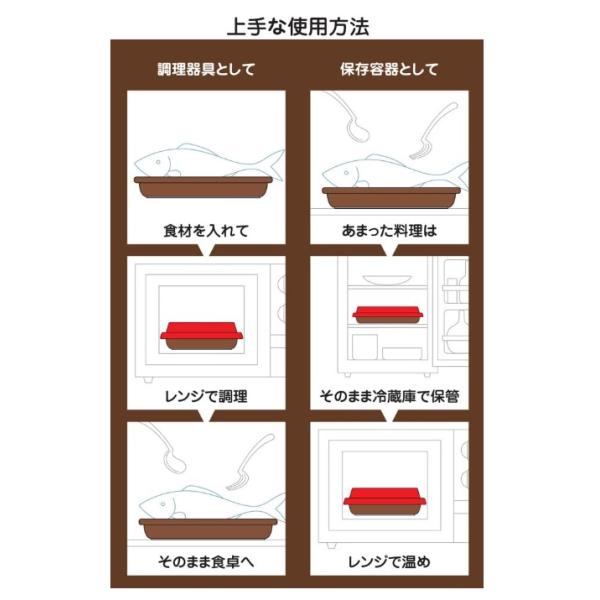 上手な使用方法

調理器具として

食材を入れて

レンジで調理

そのまま食卓へ

保存容器として

あまった料理は

そのまま冷蔵庫で保管

レンジで温め