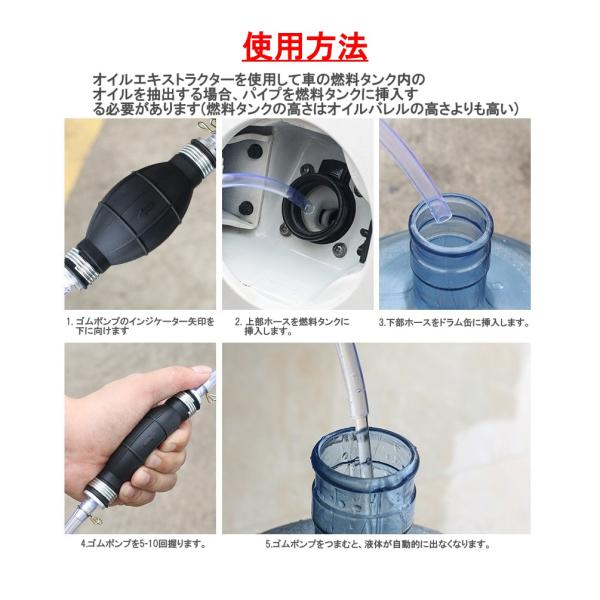 使用方法

オイルエキストラクターを使用して車の燃料タンク内のオイルを抽出する場合、パイプを燃料タンクに挿入する必要があります(燃料タンクの高さはオイルバレルの高さよりも高い)

1. ゴムポンプのインジケーター矢印を下に向けます

2. 上部ホースを燃料タンクに挿入します。

3.下部ホースをドラム缶に挿入します。

4.ゴムポンプを5-10回握ります。

5.ゴムポンプをつまむと、液体が自動的に出なくなります。