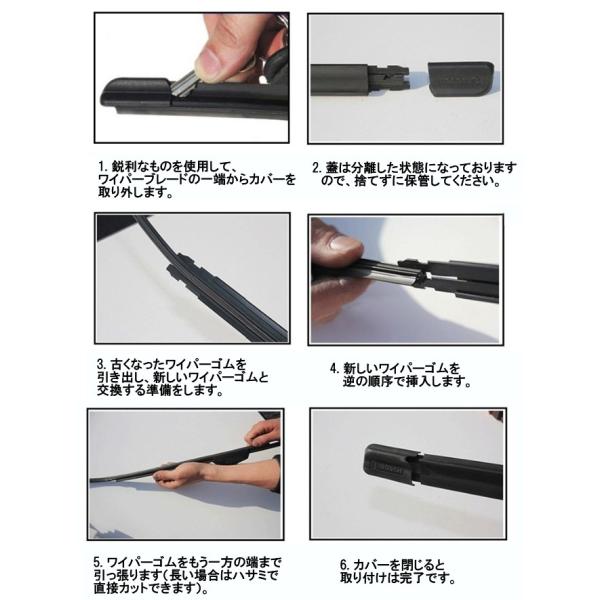 1. 鋭利なものを使用して、ワイパーブレードの一端からカバーを取り外します。

2. 蓋は分離した状態になっておりますので、捨てずに保管してください。

3. 古くなったワイパーゴムを引き出し、新しいワイパーゴムと交換する準備をします。

4. 新しいワイパーゴムを逆の順序で挿入します。

5. ワイパーゴムをもう一方の端まで引っ張ります(長い場合はハサミで直接カットできます)。

6. カバーを閉じると取り付けは完了です。