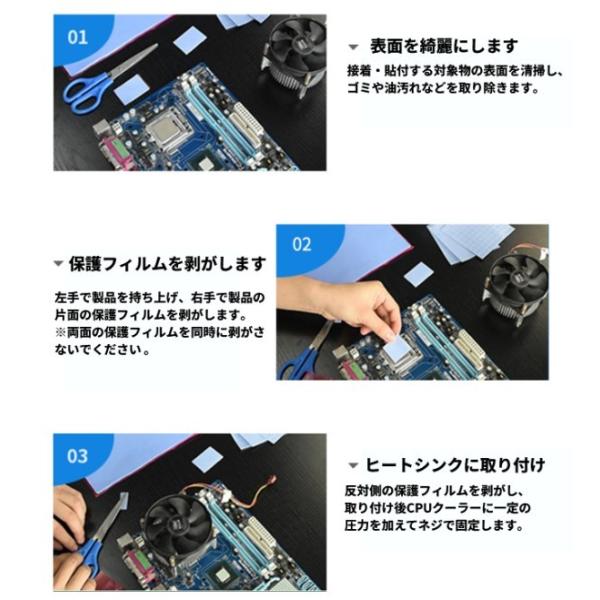 01

表面を綺麗にします

接着・貼付する対象物の表面を清掃し、ゴミや油汚れなどを取り除きます。

02

保護フィルムを剥がします

左手で製品を持ち上げ、右手で製品の片面の保護フィルムを剥がします。
※両面の保護フィルムを同時に剥がさないでください。

03

ヒートシンクに取り付け

反対側の保護フィルムを剥がし、取り付け後CPUクーラーに一定の圧力を加えてネジで固定します。