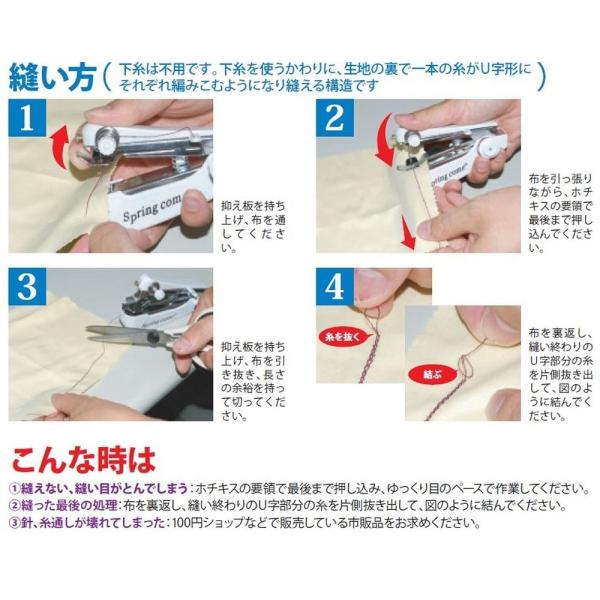 縫い方（下糸は不用です。下糸を使うかわりに、生地の裏で一本の糸がU字形にそれぞれ編みこむようになり縫える構造です）

1

Spring come

抑え板を持ち上げ、布を通してください。

2

Spring come

布を引っ張りながら、ホチキスの要領で最後まで押し込んでください。

3

抑え板を持ち上げ、布を引き抜き、長さの余裕を持って切ってください。

4

糸を抜く

結ぶ

布を裏返し、縫い終わりのU字部分の糸を片側抜き出して、図のように結んでください。

こんな時は

①縫えない、縫い目がとんでしまう：ホチキスの要領で最後まで押し込み、ゆっくり目のペースで作業してください。
②縫った最後の処理：布を裏返し、縫い終わりのU字部分の糸を片側抜き出して、図のように結んでください。
③針、糸通しが壊れてしまった：100円ショップなどで販売している市販品をお求めください。