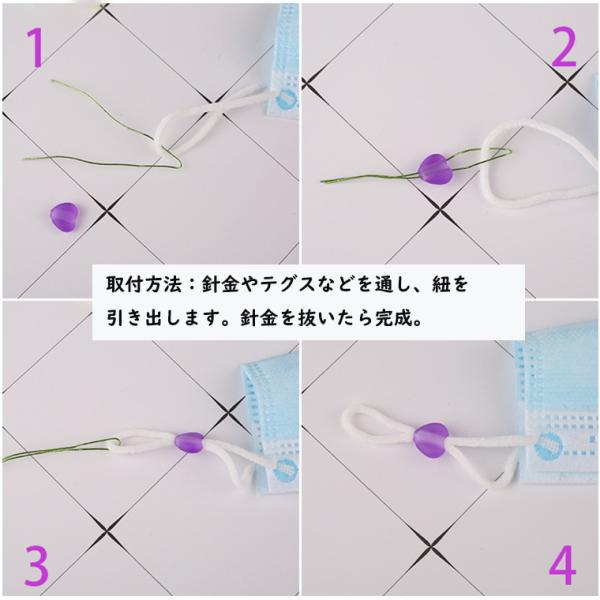 1

2

取付方法：針金やテグスなどを通し、紐を引き出します。針金を抜いたら完成。

3

4