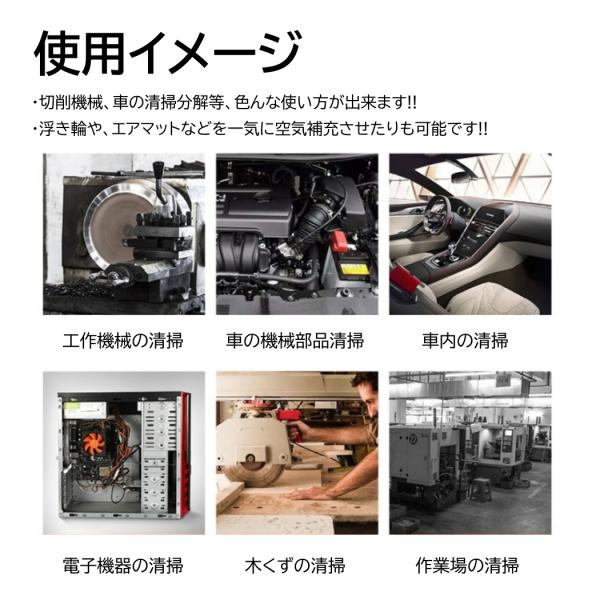 使用イメージ

・切削機械、車の清掃分解等、色んな使い方が出来ます!!
・浮き輪や、エアマットなどを一気に空気補充させたりも可能です!!

工作機械の清掃

車の機械部品清掃

車内の清掃

電子機器の清掃

木くずの清掃

作業場の清掃