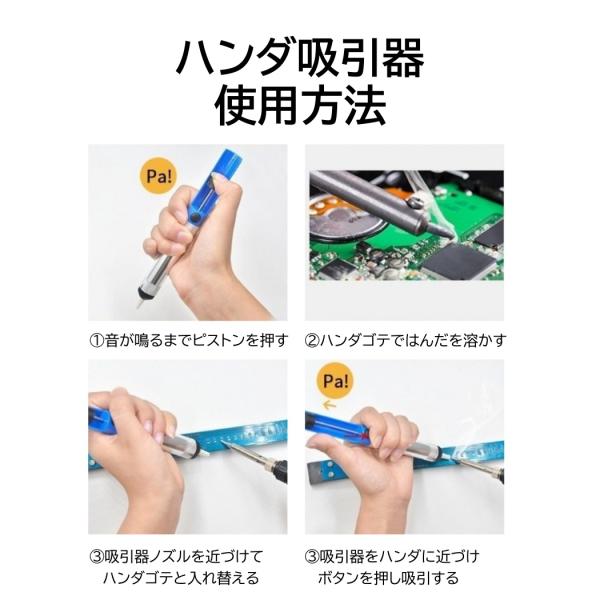 ハンダ吸引器
使用方法

Pa!

①音が鳴るまでピストンを押す

②ハンダゴテではんだを溶かす

③吸引器ノズルを近づけて
ハンダゴテと入れ替える

Pa!

③吸引器をハンダに近づけ
ボタンを押し吸引する