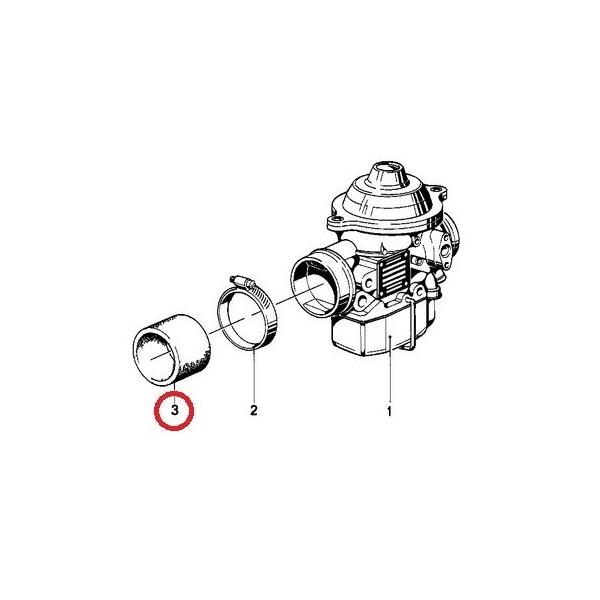 3
2
1