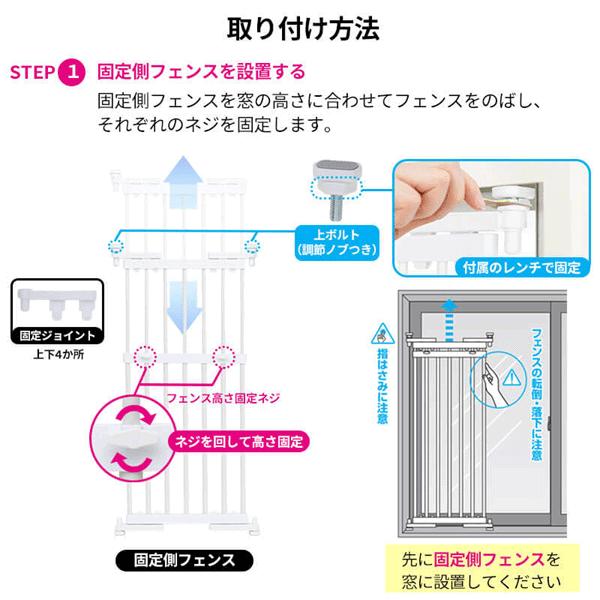 取り付け方法

STEP 1 固定側フェンスを設置する

固定側フェンスを窓の高さに合わせてフェンスをのばし、それぞれのネジを固定します。

上ボルト
(調節ノブつき)

付属のレンチで固定

固定ジョイント
上下4か所

フェンス高さ固定ネジ

ネジを回して高さ固定

指はさみに注意

フェンスの転倒・落下に注意

固定側フェンス

先に固定側フェンスを窓に設置してください