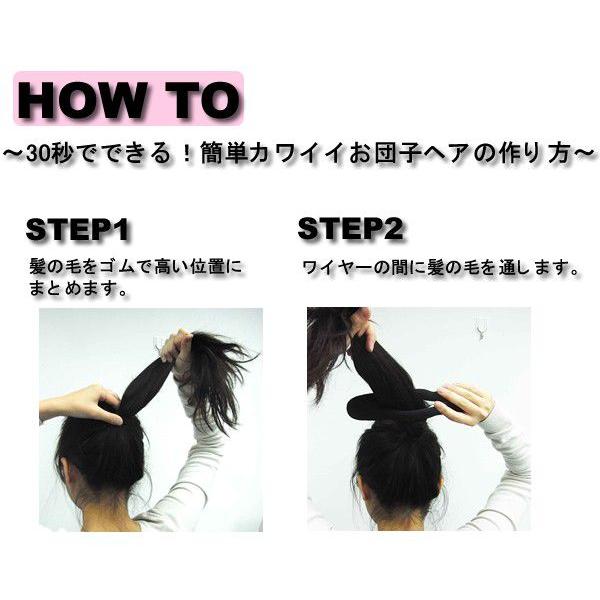 HOW TO

~30秒でできる！簡単カワイイお団子ヘアの作り方~

STEP1

髪の毛をゴムで高い位置にまとめます。

STEP2

ワイヤーの間に髪の毛を通します。