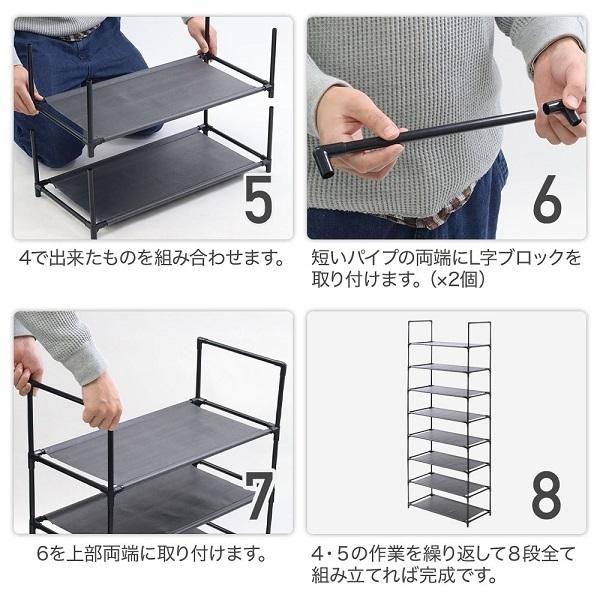 5

4で出来たものを組み合わせます。

6

短いパイプの両端にL字ブロックを取り付けます。(×2個)

7

6を上部両端に取り付けます。

8

4・5の作業を繰り返して8段全て組み立てれば完成です。