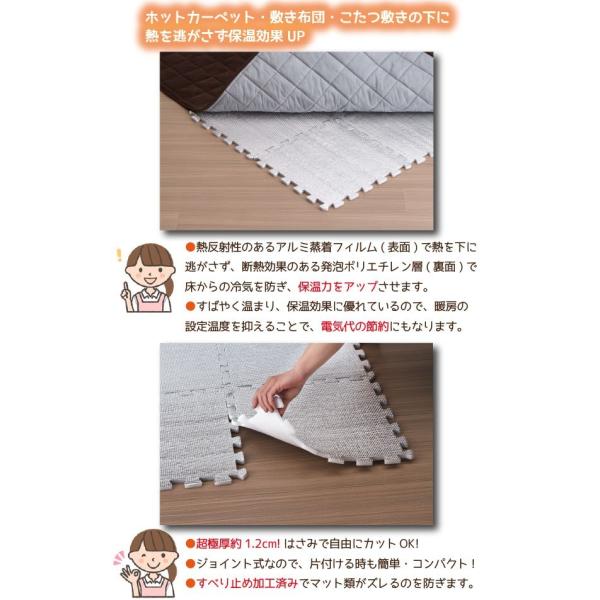 ホットカーペット・敷き布団・こたつ敷きの下に
熱を逃がさず保温効果 UP

●熱反射性のあるアルミ蒸着フィルム（表面）で熱を下に逃がさず、断熱効果のある発泡ポリエチレン層（裏面）で床からの冷気を防ぎ、保温力をアップさせます。
●すばやく温まり、保温効果に優れているので、暖房の設定温度を抑えることで、電気代の節約にもなります。

●超極厚約 1.2cm! はさみで自由にカット OK!
●ジョイント式なので、片付ける時も簡単・コンパクト！
●すべり止め加工済みでマット類がズレるのを防ぎます。