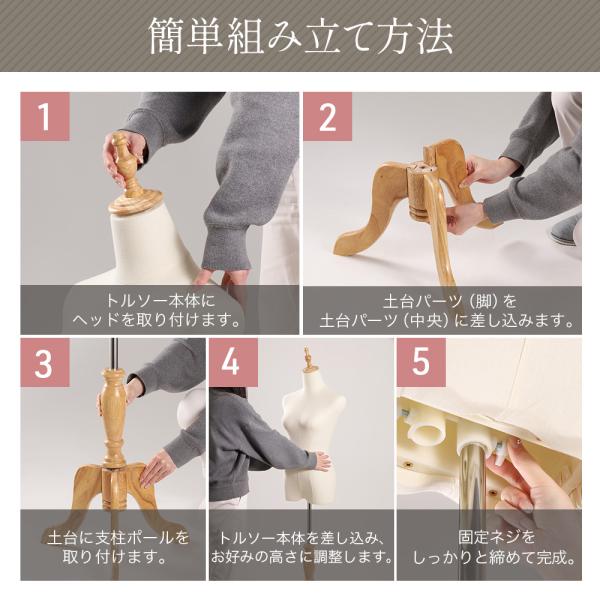 簡単組み立て方法

1
トルソー本体に
ヘッドを取り付けます。

2
土台パーツ（脚）を
土台パーツ（中央）に差し込みます。

3
土台に支柱ポールを
取り付けます。

4
トルソー本体を差し込み、
お好みの高さに調整します。

5
固定ネジを
しっかりと締めて完成。