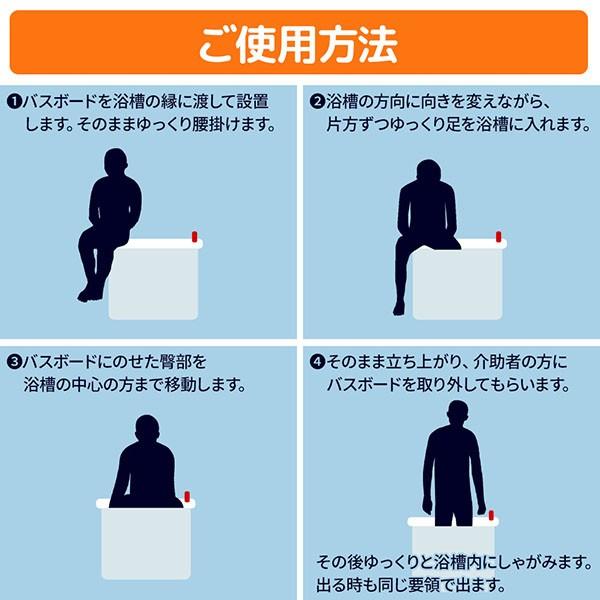 ご使用方法

❶バスボードを浴槽の縁に渡して設置します。そのままゆっくり腰掛けます。

❷浴槽の方向に向きを変えながら、片方ずつゆっくり足を浴槽に入れます。

❸バスボードにのせた臀部を浴槽の中心の方まで移動します。

❹そのまま立ち上がり、介助者の方にバスボードを取り外してもらいます。

その後ゆっくりと浴槽内にしゃがみます。出る時も同じ要領で出ます。