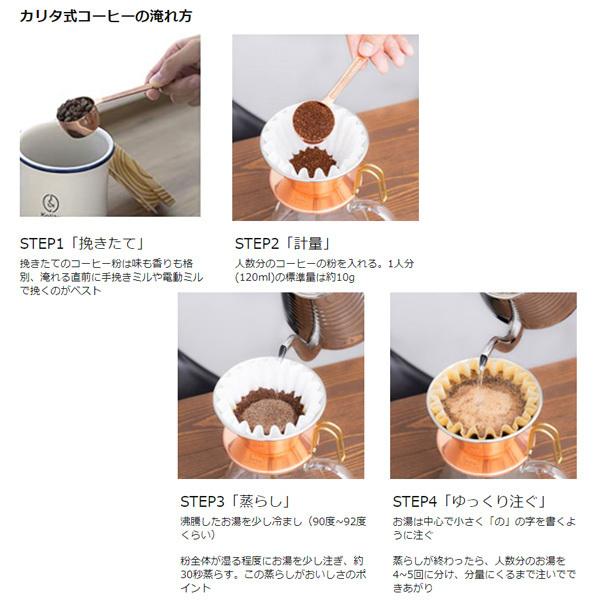 カリタ式コーヒーの淹れ方

STEP1「挽きたて」

挽きたてのコーヒー粉は味も香りも格別、淹れる直前に手挽きミルや電動ミルで挽くのがベスト

STEP2「計量」

人数分のコーヒーの粉を入れる。1人分(120ml)の標準量は約10g

STEP3「蒸らし」

沸騰したお湯を少し冷まし（90度~92度くらい）

粉全体が湿る程度にお湯を少し注ぎ、約30秒蒸らす。この蒸らしがおいしさのポイント

STEP4「ゆっくり注ぐ」

お湯は中心で小さく「の」の字を書くように注ぐ

蒸らしが終わったら、人数分のお湯を4~5回に分け、分量にくるまで注いでできあがり